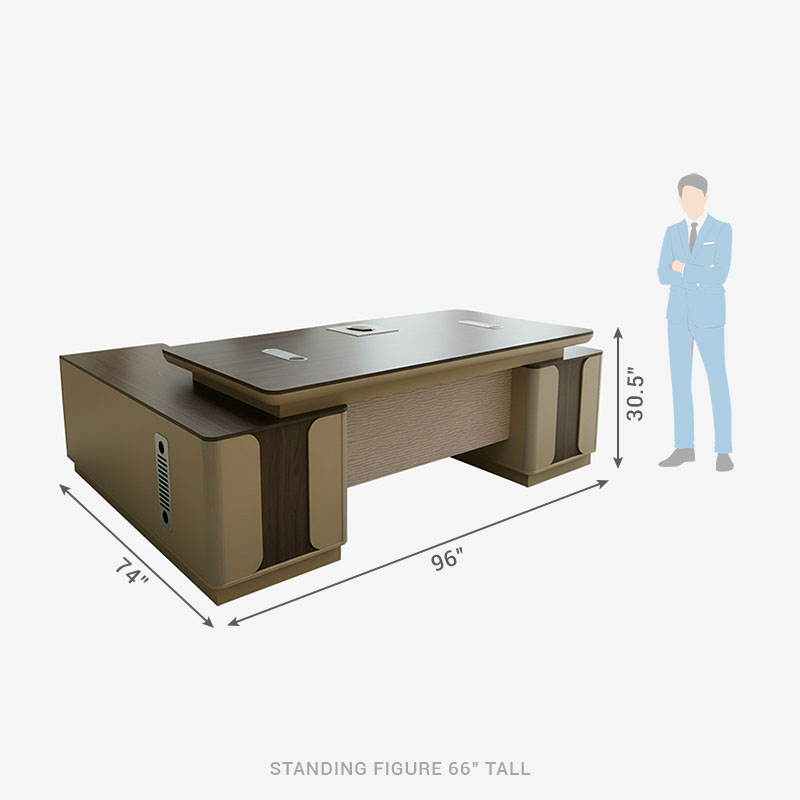 30.5"

74"

96"

STANDING FIGURE 66" TALL